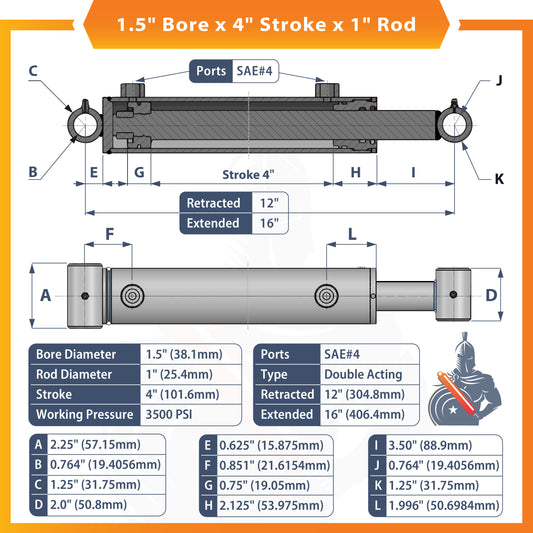 1.5" Bore x 4" Stroke x 1" Rod

Ports SAE#4

C

J

B

K

E G Stroke 4" H I

| Retracted | 12" |
|---|---|
| Extended | 16" |

F L

A D

| Bore Diameter | 1.5" (38.1mm) |
|---|---|
| Rod Diameter | 1" (25.4mm) |
| Stroke | 4" (101.6mm) |
| Working Pressure | 3500 PSI |

| Ports | SAE#4 |
|---|---|
| Type | Double Acting |
| Retracted | 12" (304.8mm) |
| Extended | 16" (406.4mm) |

| A | 2.25" (57.15mm) |
|---|---|
| B | 0.764" (19.4056mm) |
| C | 1.25" (31.75mm) |
| D | 2.0" (50.8mm) |

| E | 0.625" (15.875mm) |
|---|---|
| F | 0.851" (21.6154mm) |
| G | 0.75" (19.05mm) |
| H | 2.125" (53.975mm) |

| I | 3.50" (88.9mm) |
|---|---|
| J | 0.764" (19.4056mm) |
| K | 1.25" (31.75mm) |
| L | 1.996" (50.6984mm) |