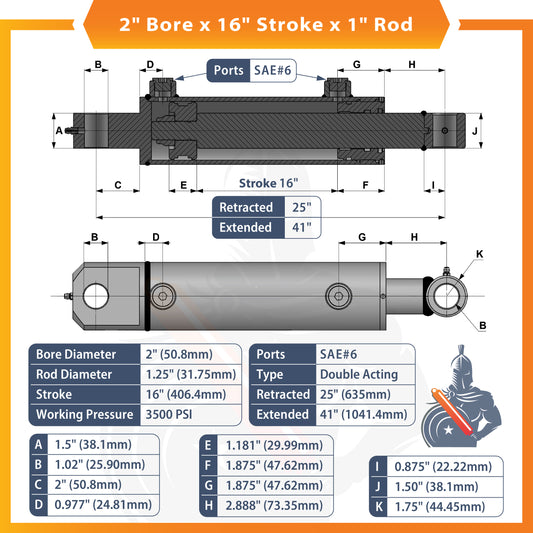 2" Bore x 16" Stroke x 1" Rod

B D Ports SAE#6 G H

A J

C E Stroke 16" F I

| Retracted | 25" |
|---|---|
| Extended | 41" |

B D G H K

B

| Bore Diameter | 2" (50.8mm) |
|---|---|
| Rod Diameter | 1.25" (31.75mm) |
| Stroke | 16" (406.4mm) |
| Working Pressure | 3500 PSI |

| Ports | SAE#6 |
|---|---|
| Type | Double Acting |
| Retracted | 25" (635mm) |
| Extended | 41" (1041.4mm) |

| A | 1.5" (38.1mm) |
|---|---|
| B | 1.02" (25.90mm) |
| C | 2" (50.8mm) |
| D | 0.977" (24.81mm) |

| E | 1.181" (29.99mm) |
|---|---|
| F | 1.875" (47.62mm) |
| G | 1.875" (47.62mm) |
| H | 2.888" (73.35mm) |

| I | 0.875" (22.22mm) |
|---|---|
| J | 1.50" (38.1mm) |
| K | 1.75" (44.45mm) |