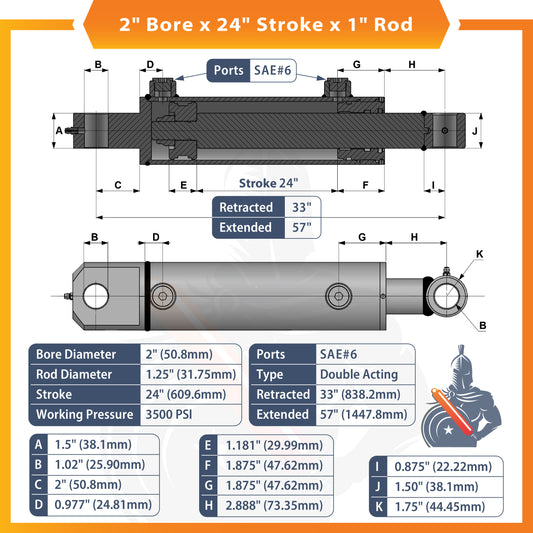 2" Bore x 24" Stroke x 1" Rod

B D Ports SAE#6 G H

A J

C E Stroke 24" F I

| Retracted | 33" |
|---|---|
| Extended | 57" |

B D G H K

B

| Bore Diameter | 2" (50.8mm) |
|---|---|
| Rod Diameter | 1.25" (31.75mm) |
| Stroke | 24" (609.6mm) |
| Working Pressure | 3500 PSI |

| Ports | SAE#6 |
|---|---|
| Type | Double Acting |
| Retracted | 33" (838.2mm) |
| Extended | 57" (1447.8mm) |

| A | 1.5" (38.1mm) |
|---|---|
| B | 1.02" (25.90mm) |
| C | 2" (50.8mm) |
| D | 0.977" (24.81mm) |

| E | 1.181" (29.99mm) |
|---|---|
| F | 1.875" (47.62mm) |
| G | 1.875" (47.62mm) |
| H | 2.888" (73.35mm) |

| I | 0.875" (22.22mm) |
|---|---|
| J | 1.50" (38.1mm) |
| K | 1.75" (44.45mm) |